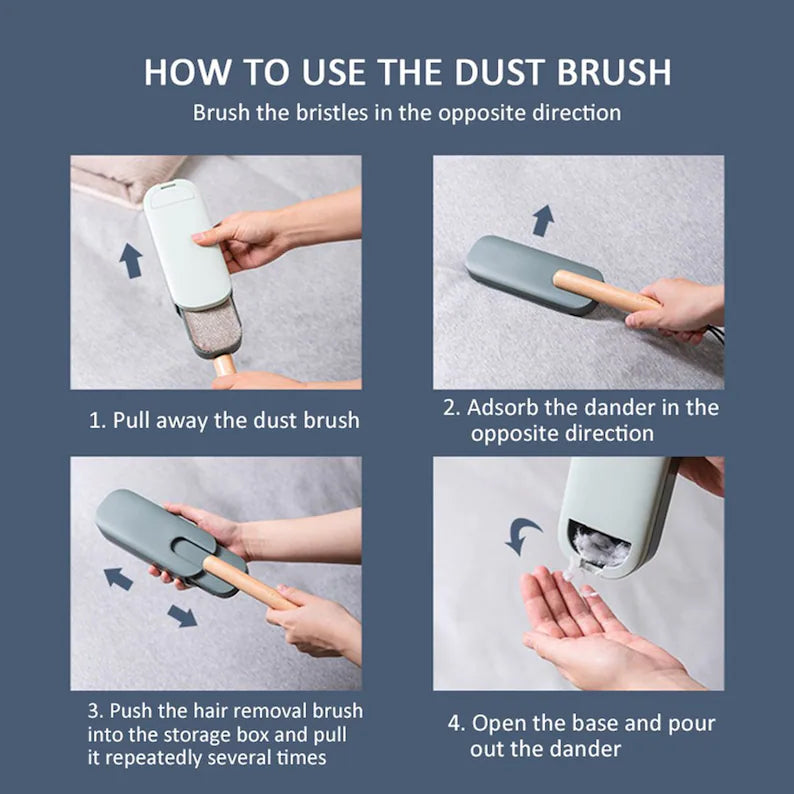 HOW TO USE THE DUST BRUSH

Brush the bristles in the opposite direction

1. Pull away the dust brush

2. Adsorb the dander in the opposite direction

3. Push the hair removal brush into the storage box and pull it repeatedly several times

4. Open the base and pour out the dander